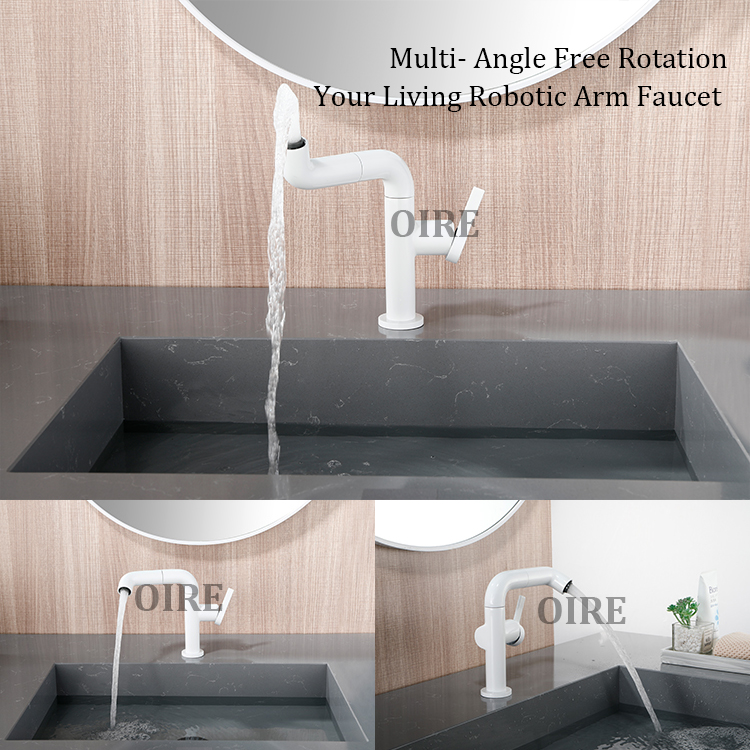 Multi- Angle Free Rotation
Your Living Robotic Arm Faucet

OIRE

OIRE

OIRE